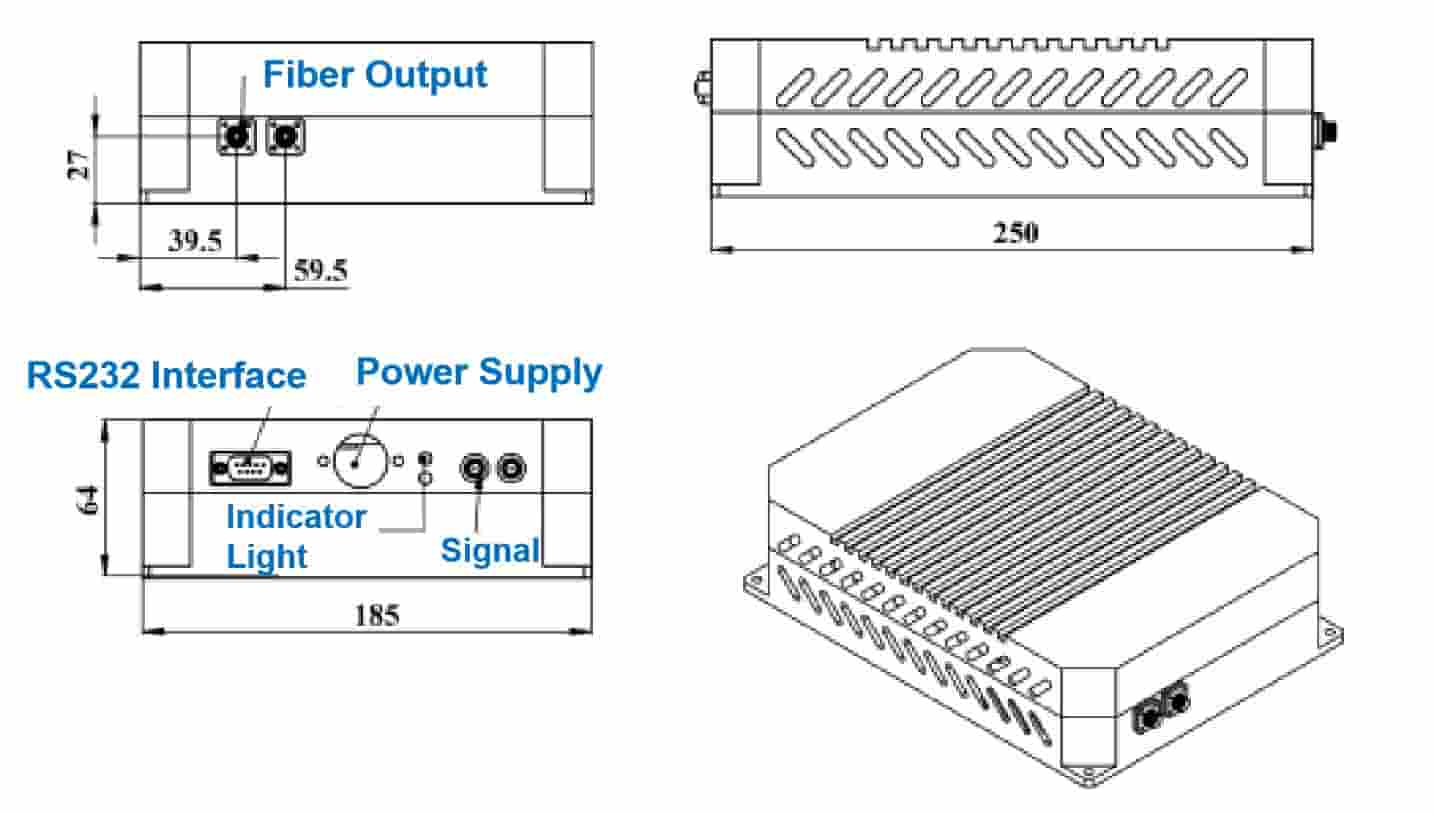 Fiber Output

27

39.5

59.5

250

RS232 Interface

Power Supply

64

Indicator Light

Signal

185